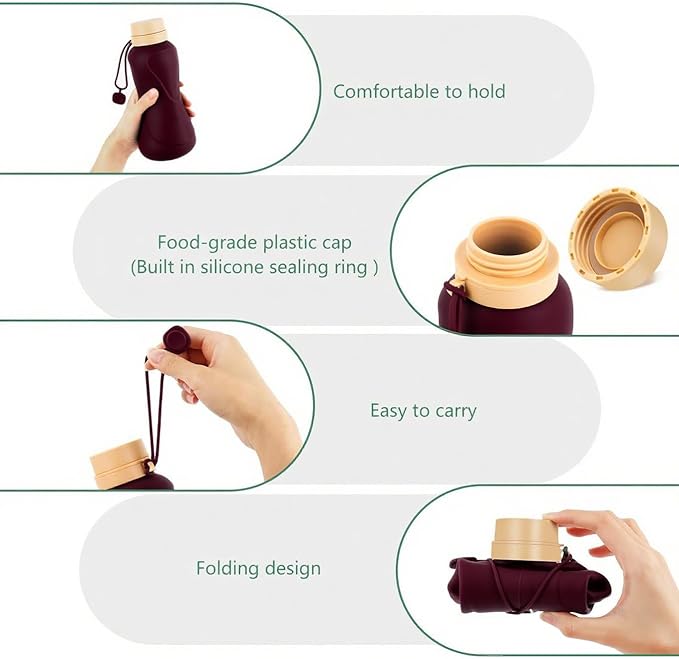 Comfortable to hold

Food-grade plastic cap
(Built in silicone sealing ring )

Easy to carry

Folding design