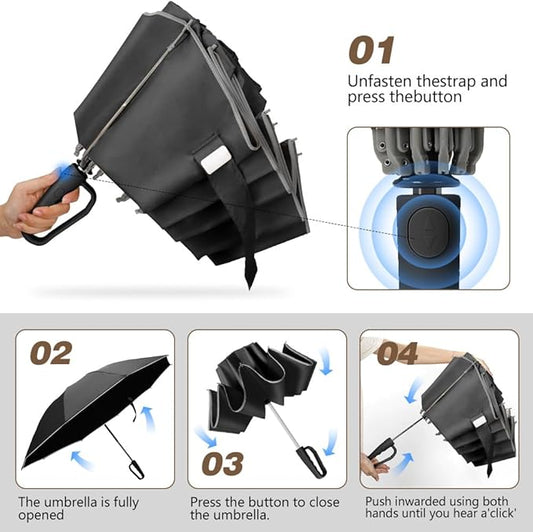 01

Unfasten thestrap and press thebutton

02

The umbrella is fully opened

03

Press the button to close the umbrella.

04

Push inwarded using both hands until you hear a'click'