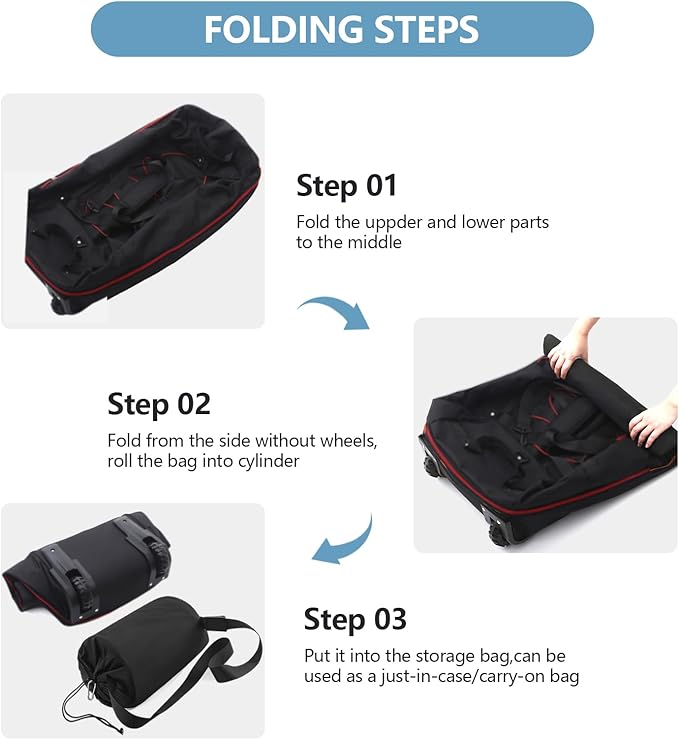 FOLDING STEPS

Step 01

Fold the uppder and lower parts to the middle

Step 02

Fold from the side without wheels, roll the bag into cylinder

Step 03

Put it into the storage bag,can be used as a just-in-case/carry-on bag