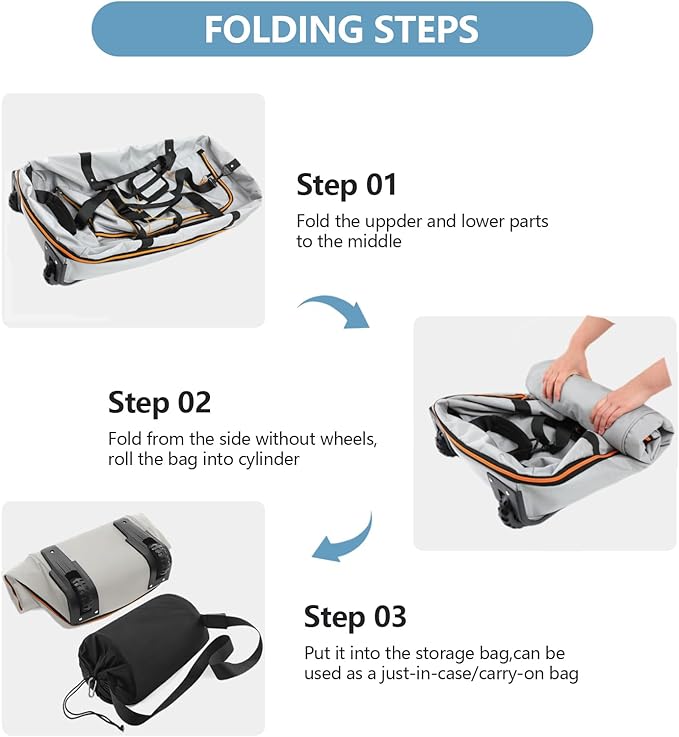 FOLDING STEPS

Step 01

Fold the uppder and lower parts to the middle

Step 02

Fold from the side without wheels, roll the bag into cylinder

Step 03

Put it into the storage bag,can be used as a just-in-case/carry-on bag