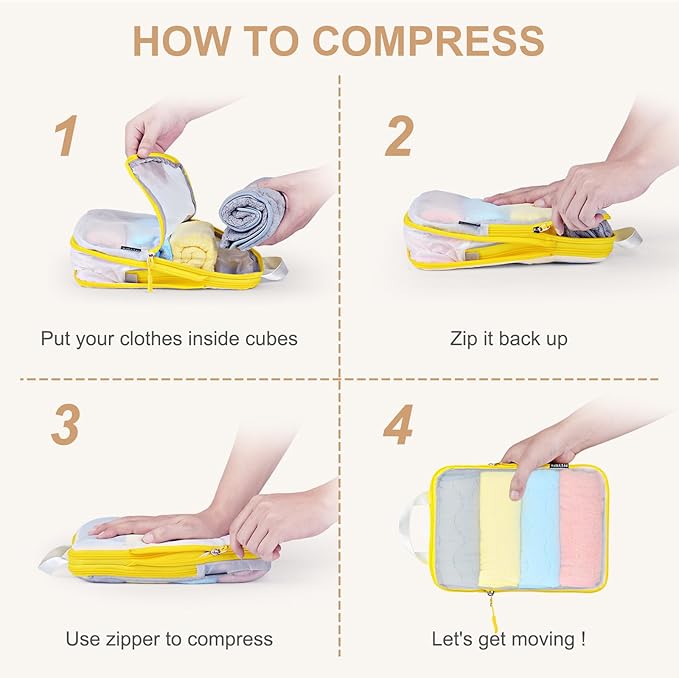 HOW TO COMPRESS

1

Put your clothes inside cubes

2

Zip it back up

3

Use zipper to compress

4

Let's get moving !