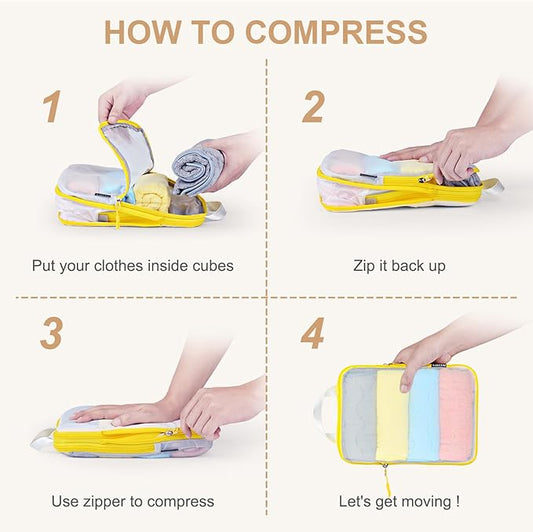 HOW TO COMPRESS

1

Put your clothes inside cubes

2

Zip it back up

3

Use zipper to compress

4

Let's get moving !