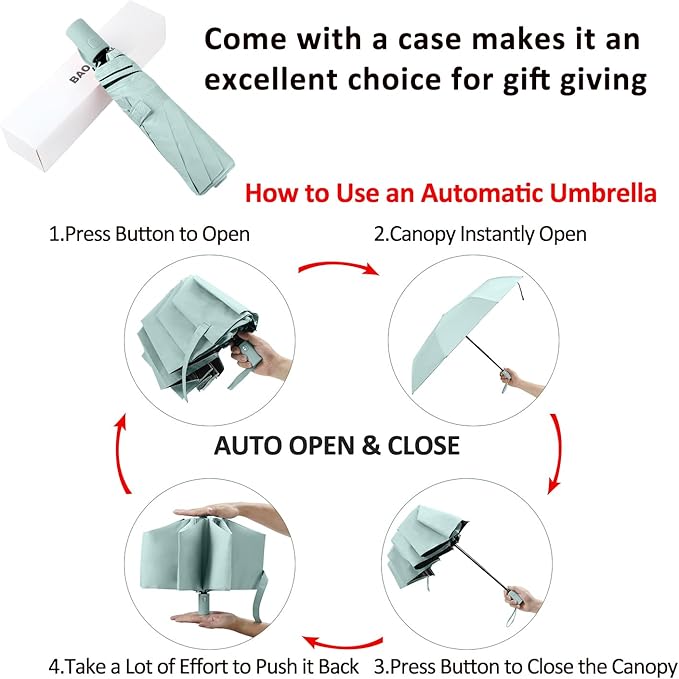 BAO

Come with a case makes it an excellent choice for gift giving

How to Use an Automatic Umbrella

1.Press Button to Open

2.Canopy Instantly Open

AUTO OPEN & CLOSE

4.Take a Lot of Effort to Push it Back

3.Press Button to Close the Canopy