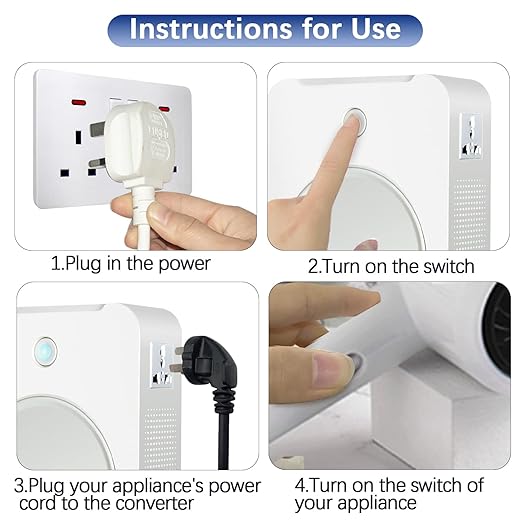 Instructions for Use

1.Plug in the power

2.Turn on the switch

3.Plug your appliance's power cord to the converter

4.Turn on the switch of your appliance