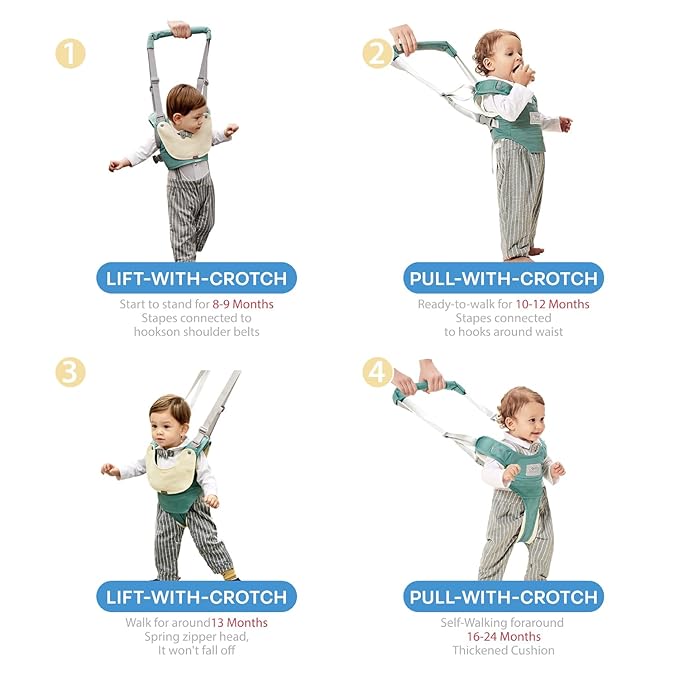 1

LIFT-WITH-CROTCH

Start to stand for 8-9 Months
Stapes connected to
hookson shoulder belts

2

PULL-WITH-CROTCH

Ready-to-walk for 10-12 Months
Stapes connected
to hooks around waist

3

LIFT-WITH-CROTCH

Walk for around13 Months
Spring zipper head,
It won't fall off

4

PULL-WITH-CROTCH

Self-Walking foraround
16-24 Months
Thickened Cushion