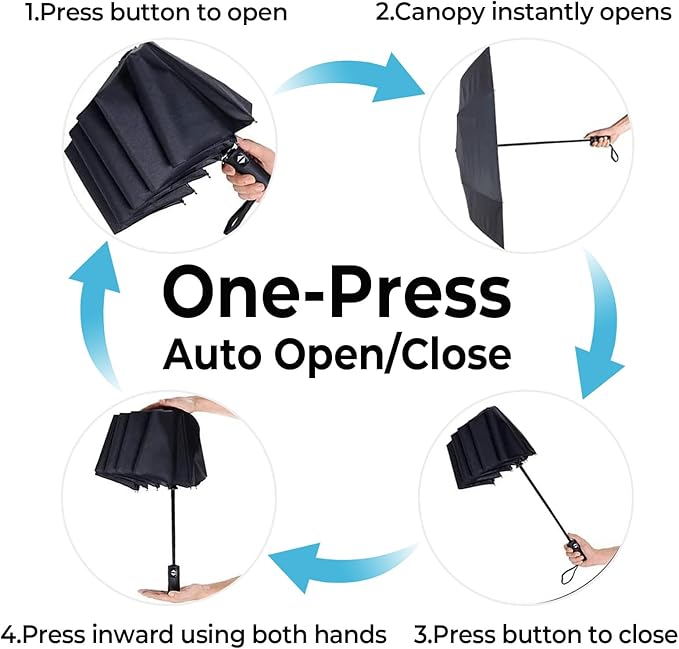 1.Press button to open

2.Canopy instantly opens

One-Press
Auto Open/Close

4.Press inward using both hands

3.Press button to close