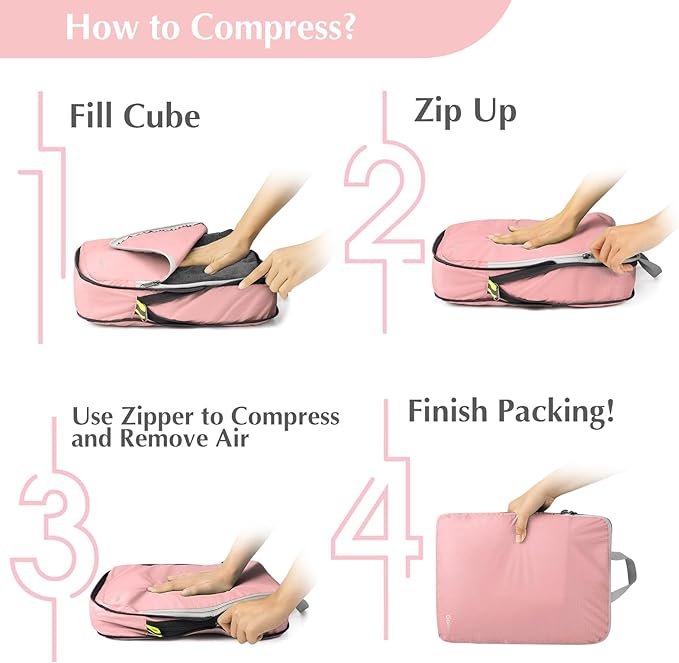 How to Compress?

1

Fill Cube

2

Zip Up

3

Use Zipper to Compress and Remove Air

4

Finish Packing!