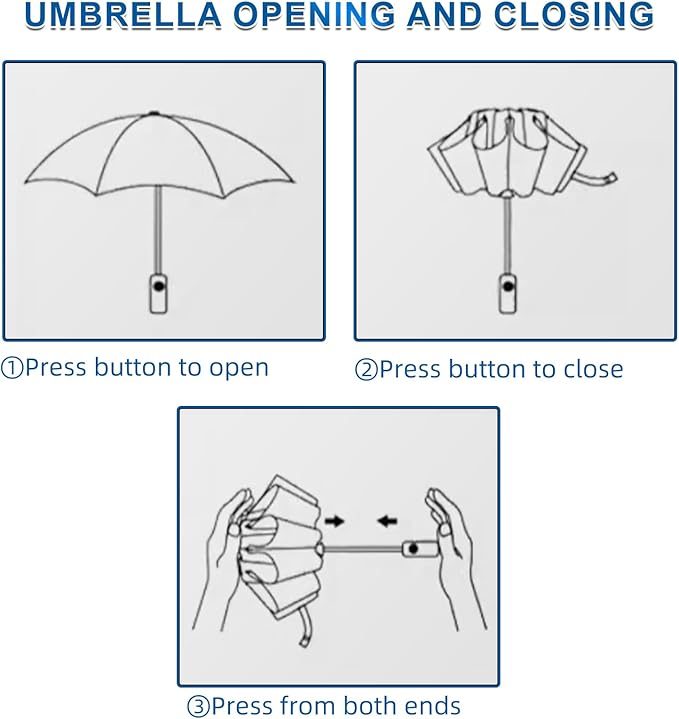 UMBRELLA OPENING AND CLOSING

①Press button to open

②Press button to close

③Press from both ends