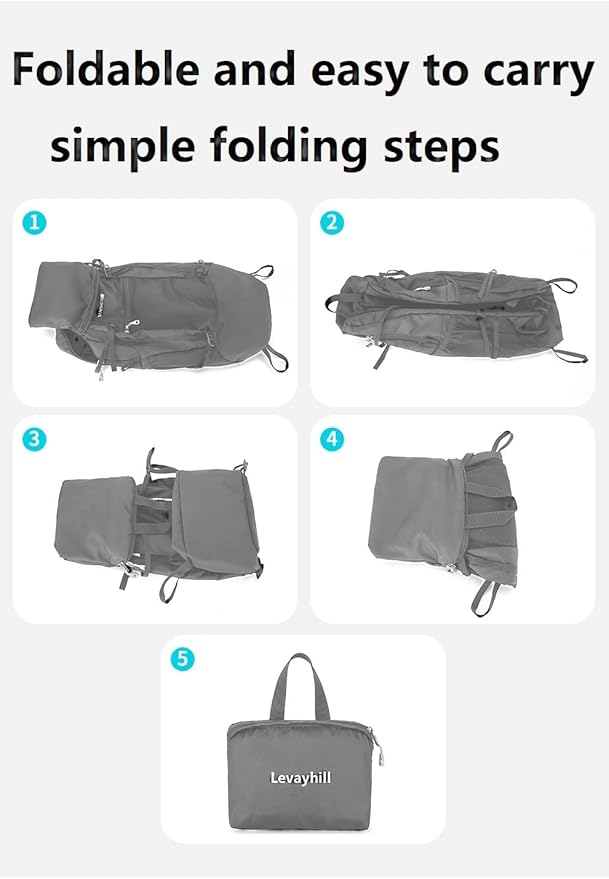 Foldable and easy to carry
simple folding steps

1

2

3

4

5

Levayhill