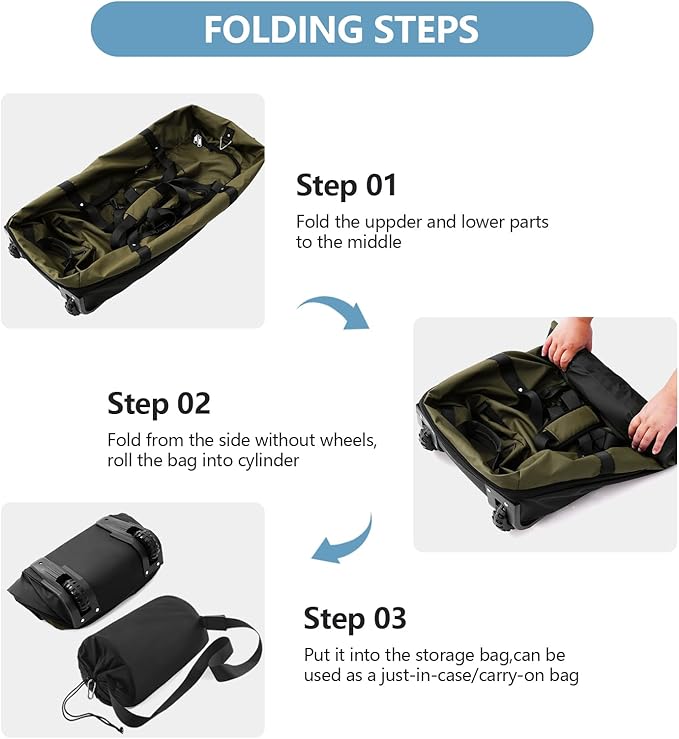 FOLDING STEPS

Step 01

Fold the uppder and lower parts to the middle

Step 02

Fold from the side without wheels, roll the bag into cylinder

Step 03

Put it into the storage bag,can be used as a just-in-case/carry-on bag