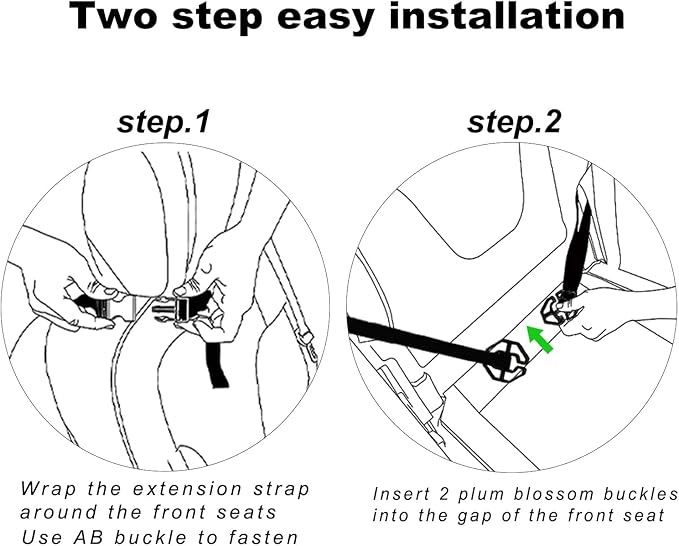 Two step easy installation

step.1

Wrap the extension strap around the front seats
Use AB buckle to fasten

step.2

Insert 2 plum blossom buckles into the gap of the front seat