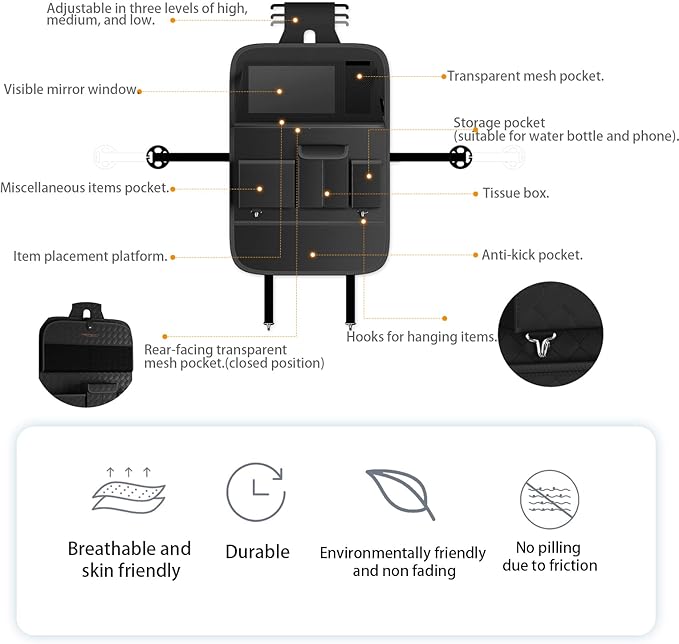 Adjustable in three levels of high, medium, and low.

Visible mirror window.

Transparent mesh pocket.

Storage pocket (suitable for water bottle and phone).

Miscellaneous items pocket.

Tissue box.

Item placement platform.

Anti-kick pocket.

Rear-facing transparent mesh pocket.(closed position)

Hooks for hanging items.

Breathable and skin friendly

Durable

Environmentally friendly and non fading

No pilling due to friction