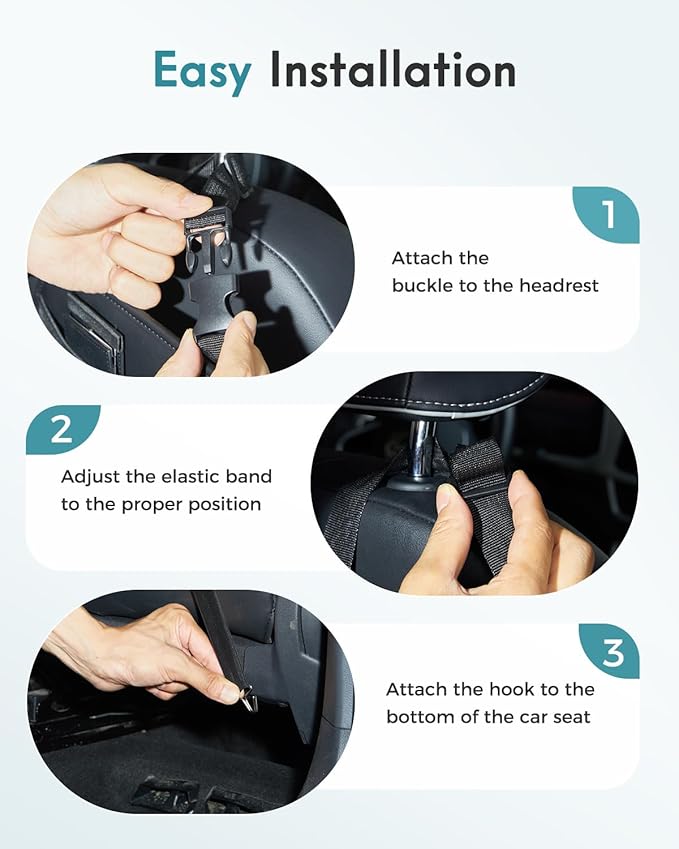 Easy Installation

1

Attach the buckle to the headrest

2

Adjust the elastic band to the proper position

3

Attach the hook to the bottom of the car seat