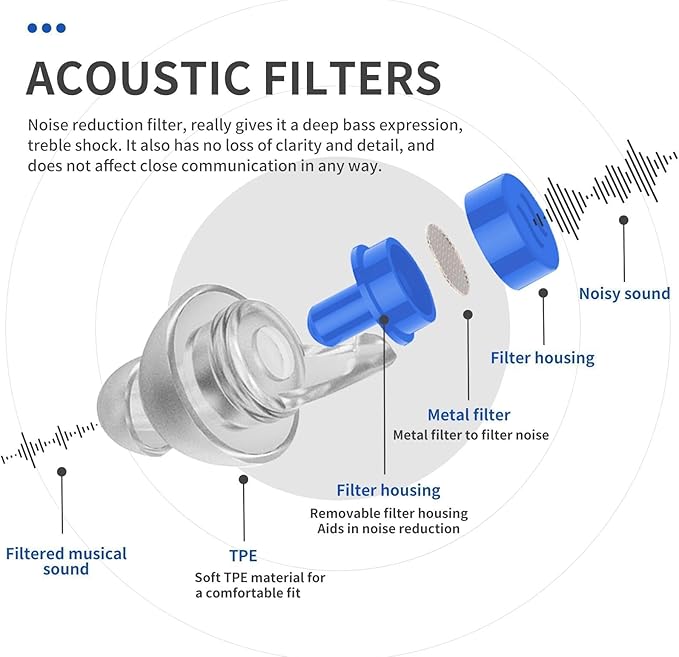 ACOUSTIC FILTERS

Noise reduction filter, really gives it a deep bass expression, treble shock. It also has no loss of clarity and detail, and does not affect close communication in any way.

Noisy sound

Filter housing

Metal filter
Metal filter to filter noise

Filter housing
Removable filter housing
Aids in noise reduction

Filtered musical sound

TPE
Soft TPE material for a comfortable fit