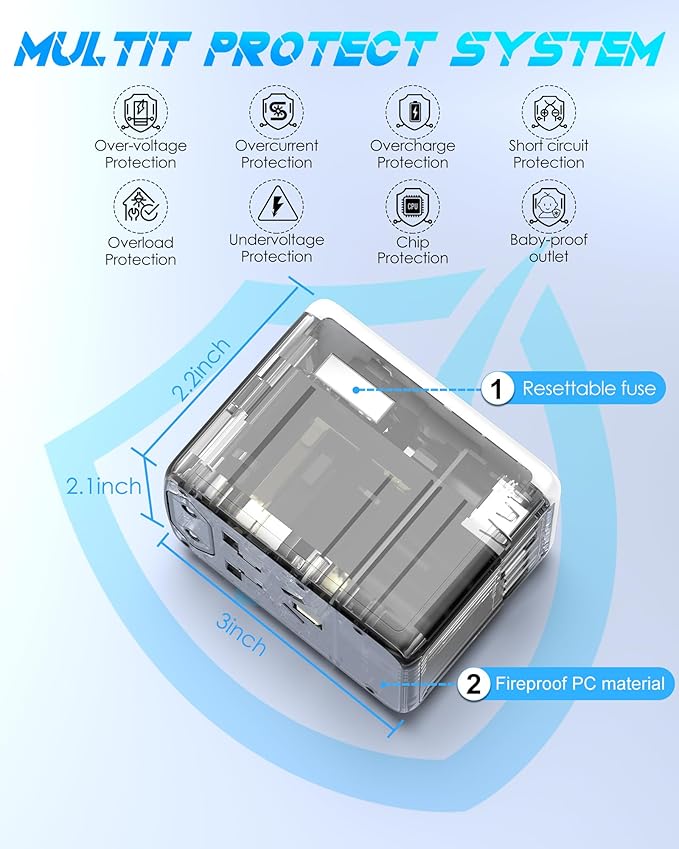 MULTIT PROTECT SYSTEM

Over-voltage Protection

Overcurrent Protection

Overcharge Protection

Short circuit Protection

Overload Protection

Undervoltage Protection

CPU

Chip Protection

Baby-proof outlet

2.2inch

2.1inch

3inch

1 Resettable fuse

2 Fireproof PC material