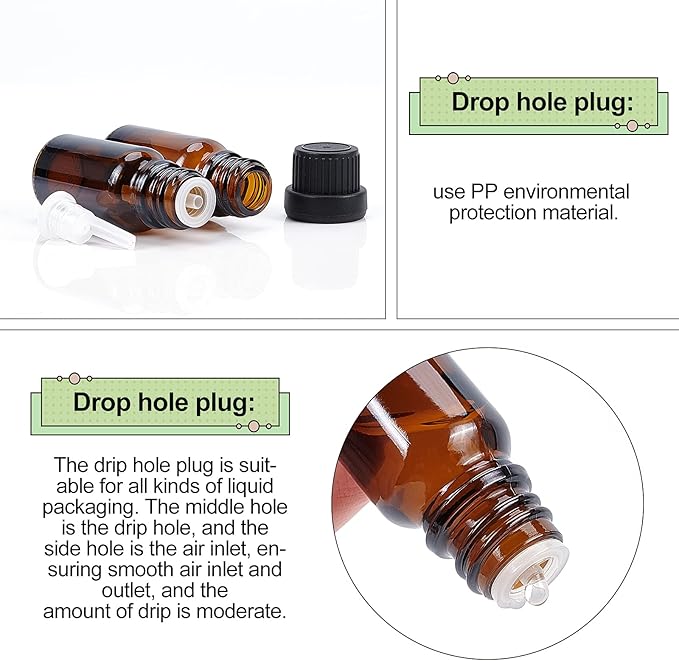 Drop hole plug:

use PP environmental protection material.

Drop hole plug:

The drip hole plug is suitable for all kinds of liquid packaging. The middle hole is the drip hole, and the side hole is the air inlet, ensuring smooth air inlet and outlet, and the amount of drip is moderate.