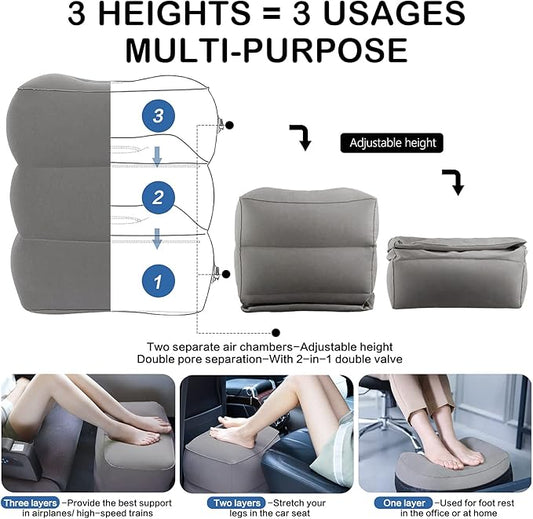 3 HEIGHTS = 3 USAGES
MULTI-PURPOSE

3

2

1

Adjustable height

Two separate air chambers-Adjustable height
Double pore separation-With 2-in-1 double valve

Three layers -Provide the best support in airplanes/ high-speed trains

Two layers -Stretch your legs in the car seat

One layer -Used for foot rest in the office or at home