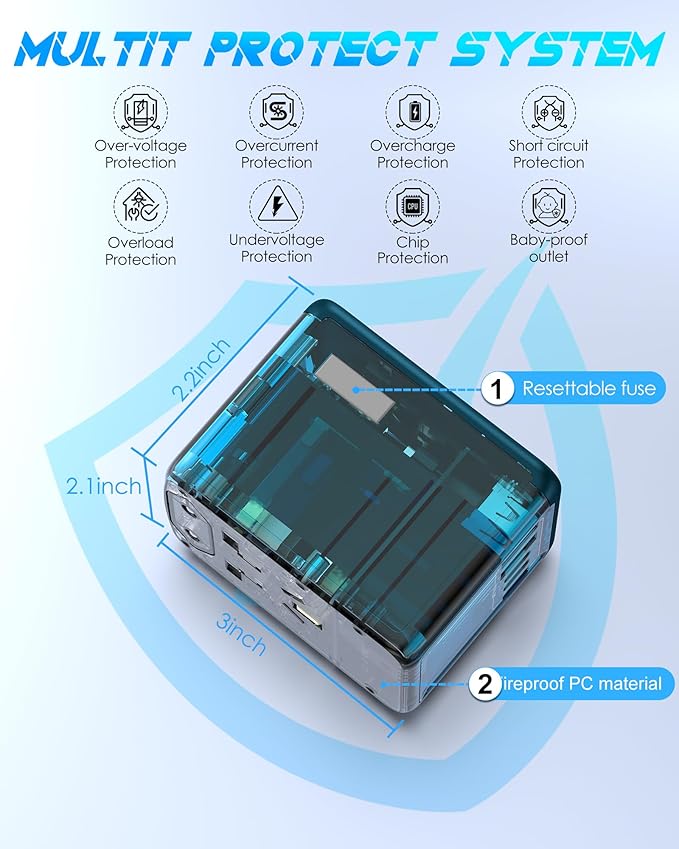 MULTIT PROTECT SYSTEM

Over-voltage Protection

Overcurrent Protection

Overcharge Protection

Short circuit Protection

Overload Protection

Undervoltage Protection

CPU

Chip Protection

Baby-proof outlet

2.2inch

2.1inch

3inch

1 Resettable fuse

2 fireproof PC material