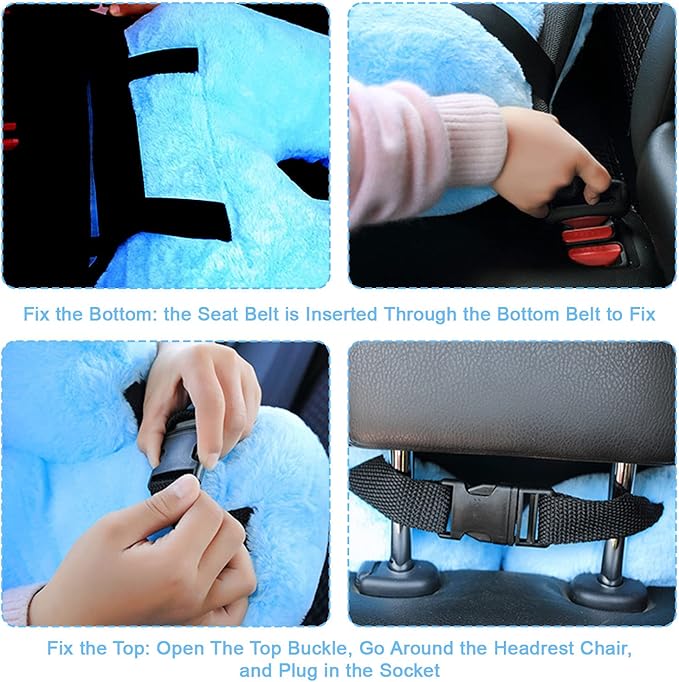 Fix the Bottom: the Seat Belt is Inserted Through the Bottom Belt to Fix

Fix the Top: Open The Top Buckle, Go Around the Headrest Chair, and Plug in the Socket