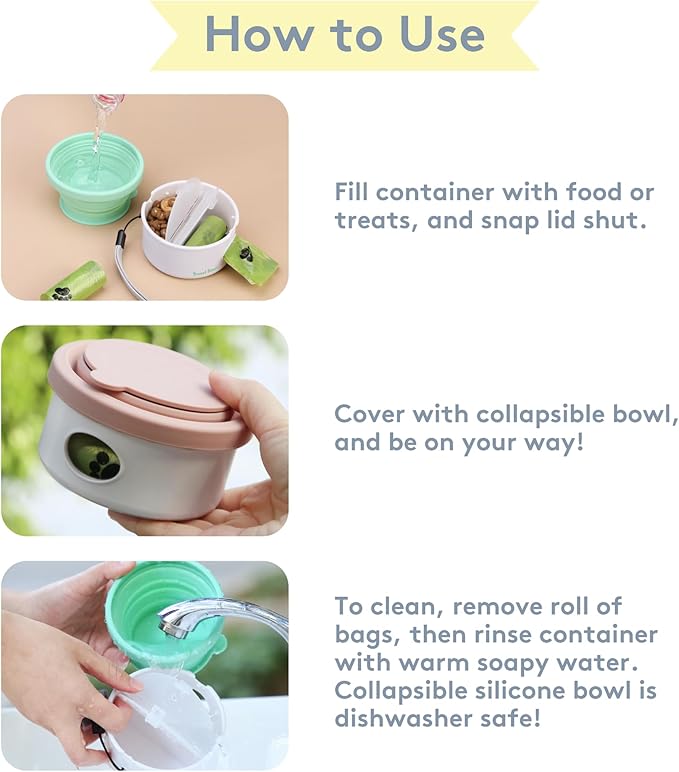 How to Use

Fill container with food or treats, and snap lid shut.

Cover with collapsible bowl, and be on your way!

To clean, remove roll of bags, then rinse container with warm soapy water. Collapsible silicone bowl is dishwasher safe!