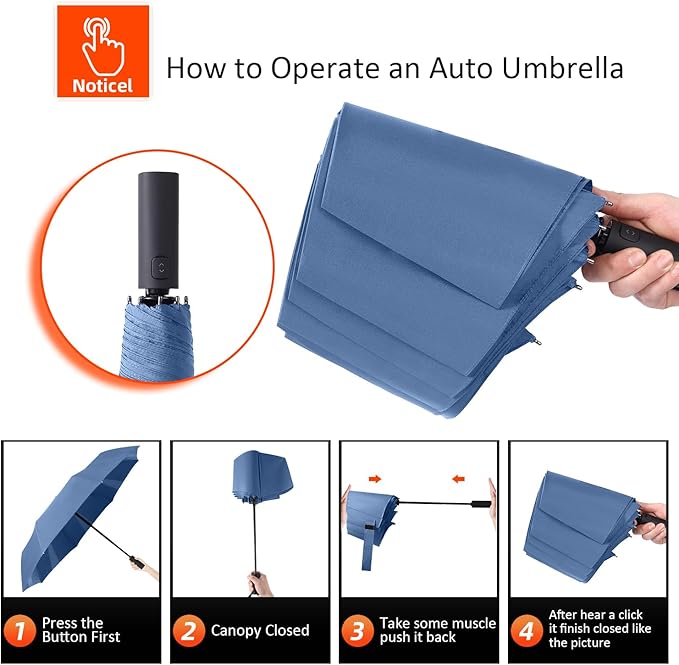 Noticel

How to Operate an Auto Umbrella

1 Press the Button First

2 Canopy Closed

3 Take some muscle push it back

4 After hear a click it finish closed like the picture