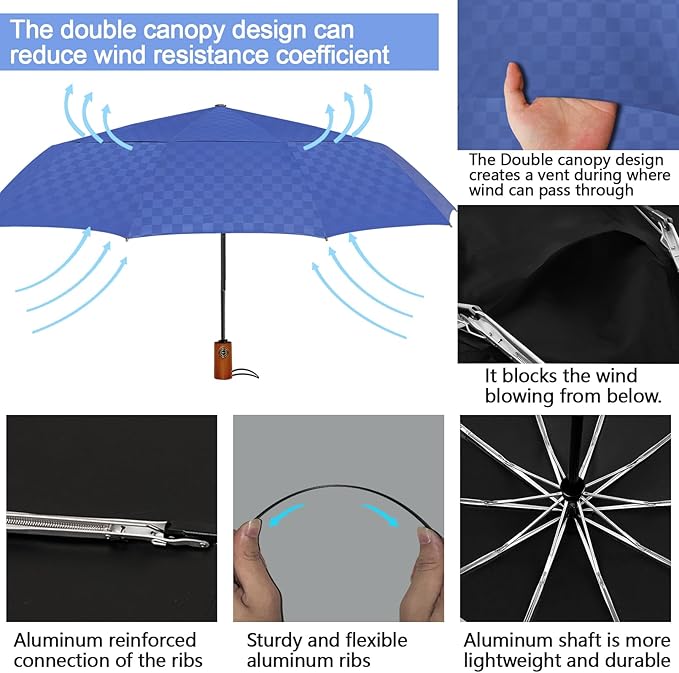 The double canopy design can reduce wind resistance coefficient

The Double canopy design creates a vent during where wind can pass through

It blocks the wind blowing from below.

Aluminum reinforced connection of the ribs

Sturdy and flexible aluminum ribs

Aluminum shaft is more lightweight and durable