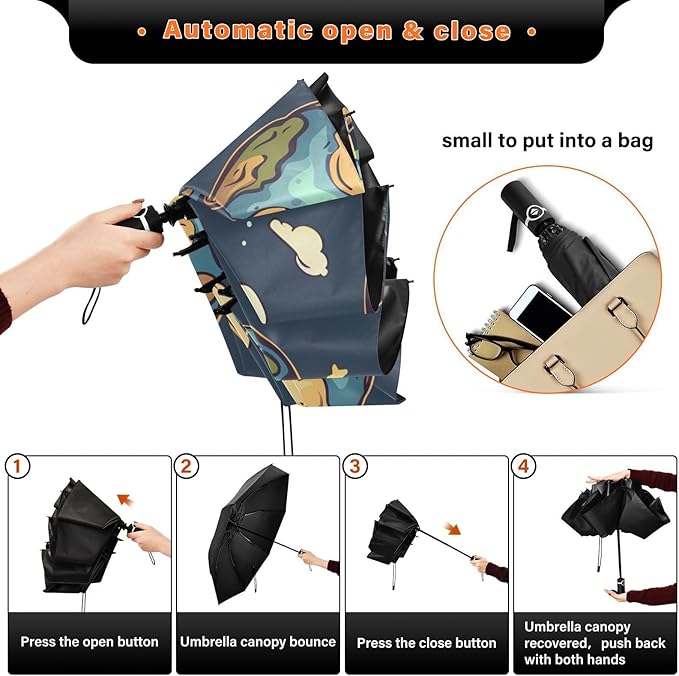 • Automatic open & close •

small to put into a bag

1

Press the open button

2

Umbrella canopy bounce

3

Press the close button

4

Umbrella canopy recovered, push back with both hands