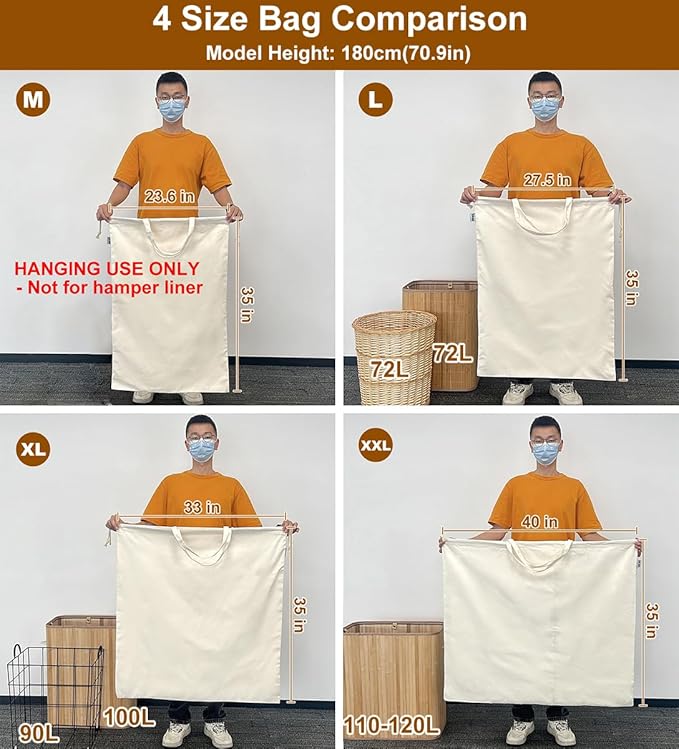 4 Size Bag Comparison
Model Height: 180cm(70.9in)

M
23.6 in
HANGING USE ONLY
- Not for hamper liner
35 in

L
27.5 in
35 in
72L
72L

XL
33 in
35 in
90L
100L

XXL
40 in
35 in
110-120L