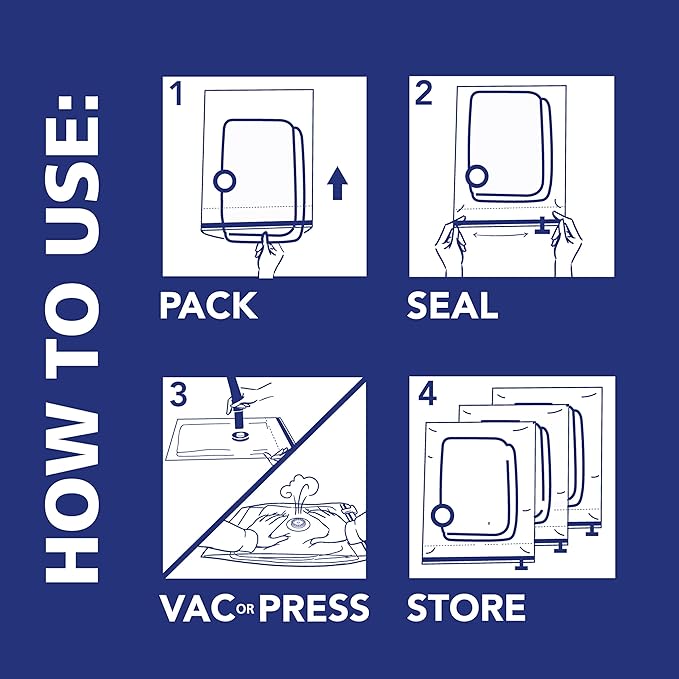 HOW TO USE:

1
PACK

2
SEAL

3
VAC OR PRESS

4
STORE