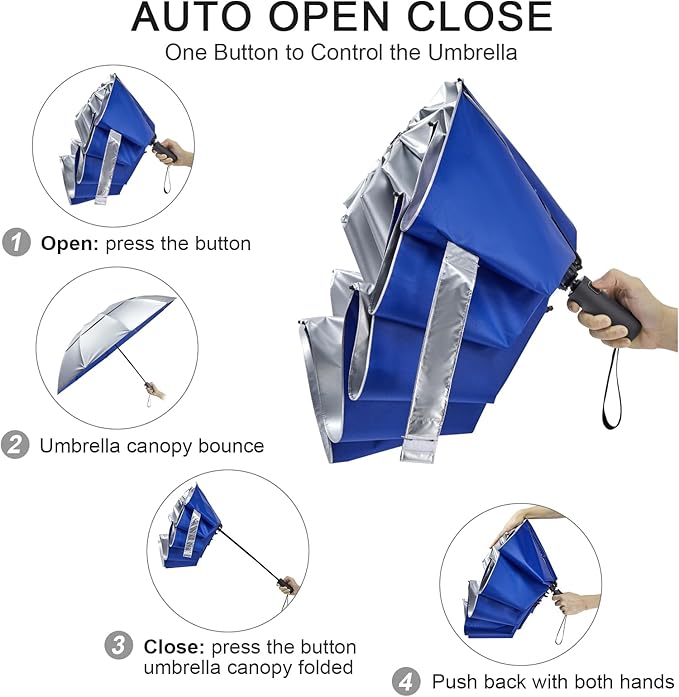 AUTO OPEN CLOSE
One Button to Control the Umbrella

1 Open: press the button

2 Umbrella canopy bounce

3 Close: press the button umbrella canopy folded

4 Push back with both hands