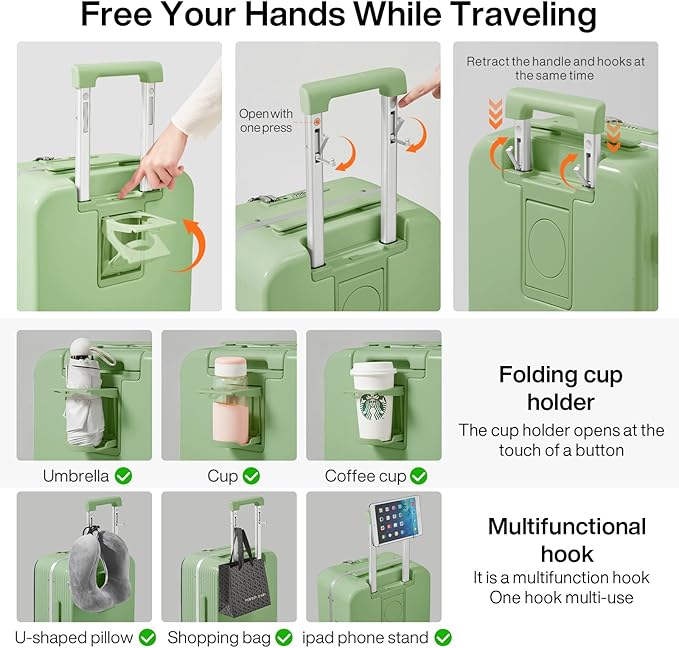 Free Your Hands While Traveling

Open with one press

Retract the handle and hooks at the same time

Umbrella

Cup

Coffee cup

Folding cup holder

The cup holder opens at the touch of a button

U-shaped pillow

Shopping bag

ipad phone stand

Multifunctional hook

It is a multifunction hook
One hook multi-use