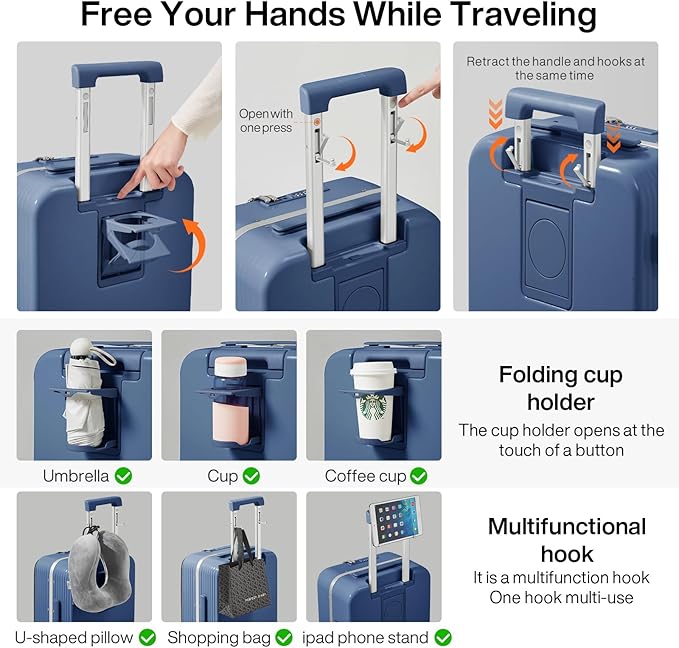 Free Your Hands While Traveling

Open with one press

Retract the handle and hooks at the same time

Umbrella

Cup

Coffee cup

Folding cup holder

The cup holder opens at the touch of a button

U-shaped pillow

Shopping bag

ipad phone stand

Multifunctional hook

It is a multifunction hook
One hook multi-use