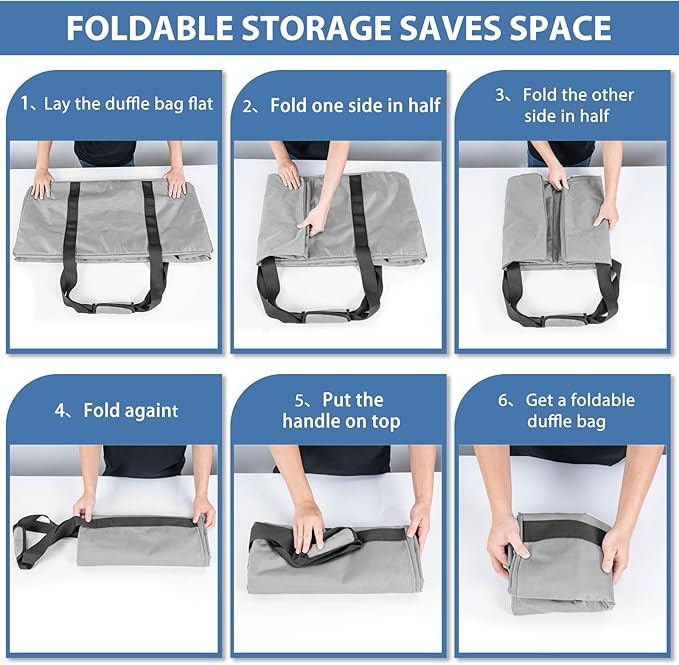 FOLDABLE STORAGE SAVES SPACE

1、Lay the duffle bag flat

2、Fold one side in half

3、Fold the other side in half

4、Fold againt

5、Put the handle on top

6、Get a foldable duffle bag