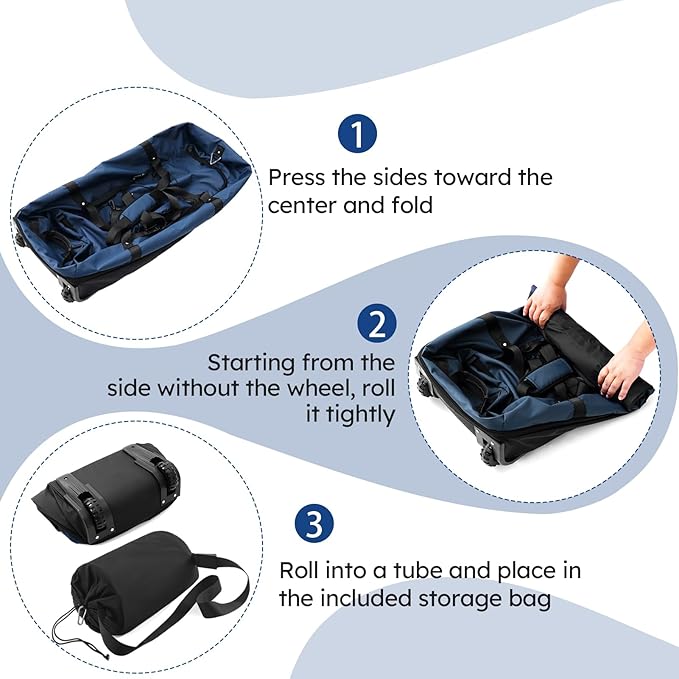 1
Press the sides toward the center and fold

2
Starting from the side without the wheel, roll it tightly

3
Roll into a tube and place in the included storage bag