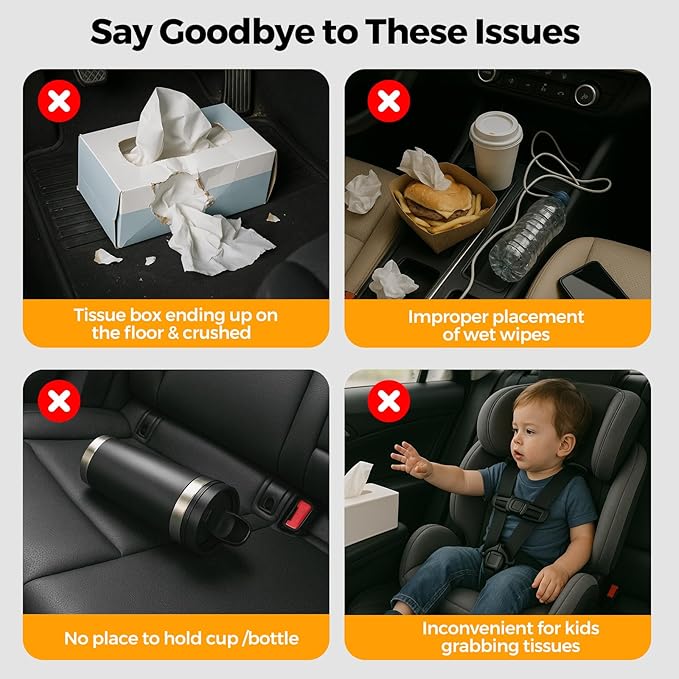 Say Goodbye to These Issues

Tissue box ending up on the floor & crushed

Improper placement of wet wipes

No place to hold cup /bottle

Inconvenient for kids grabbing tissues