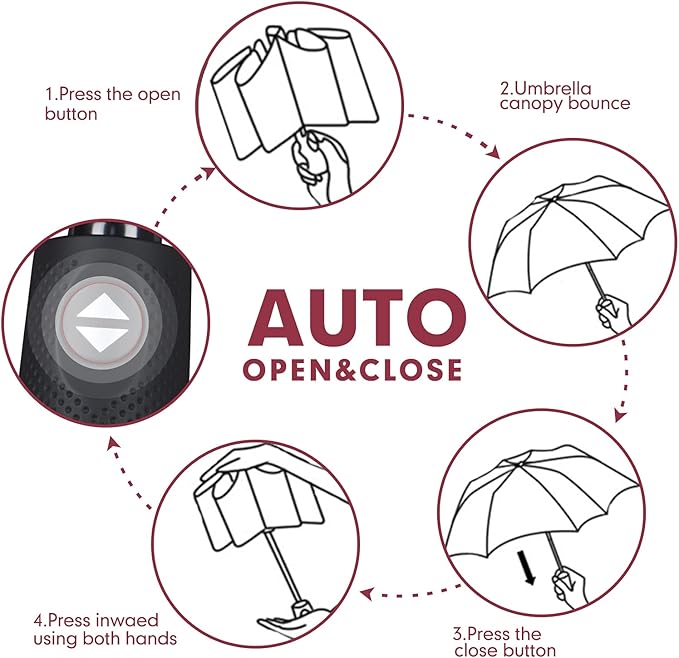 1.Press the open button

2.Umbrella canopy bounce

AUTO
OPEN&CLOSE

3.Press the close button

4.Press inwaed using both hands