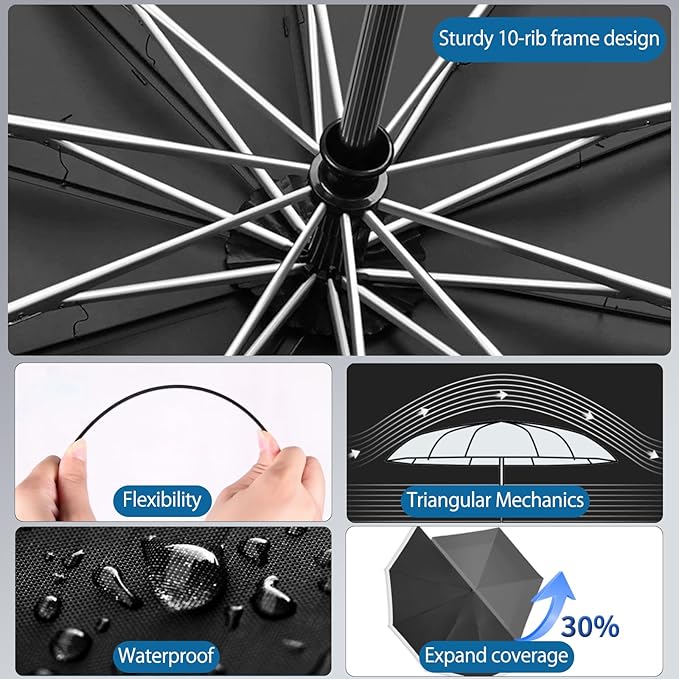 Sturdy 10-rib frame design

Flexibility

Triangular Mechanics

Waterproof

30%

Expand coverage