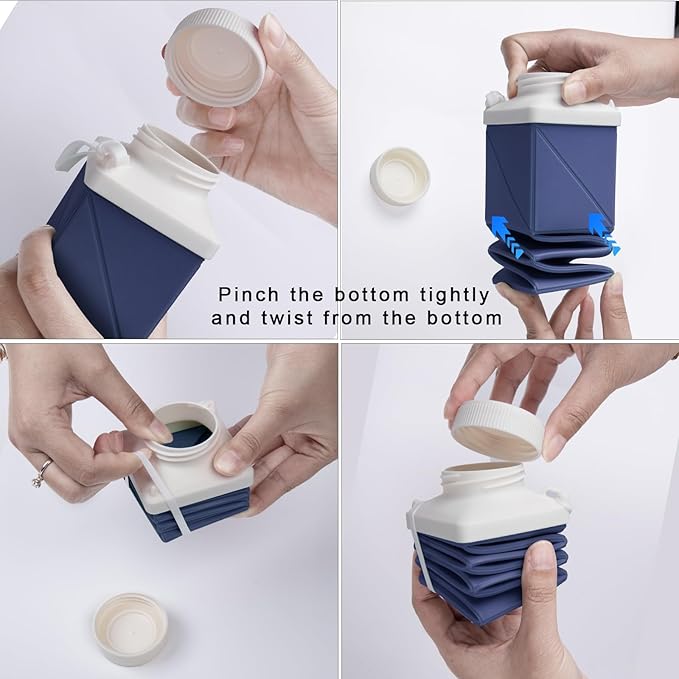 Pinch the bottom tightly and twist from the bottom