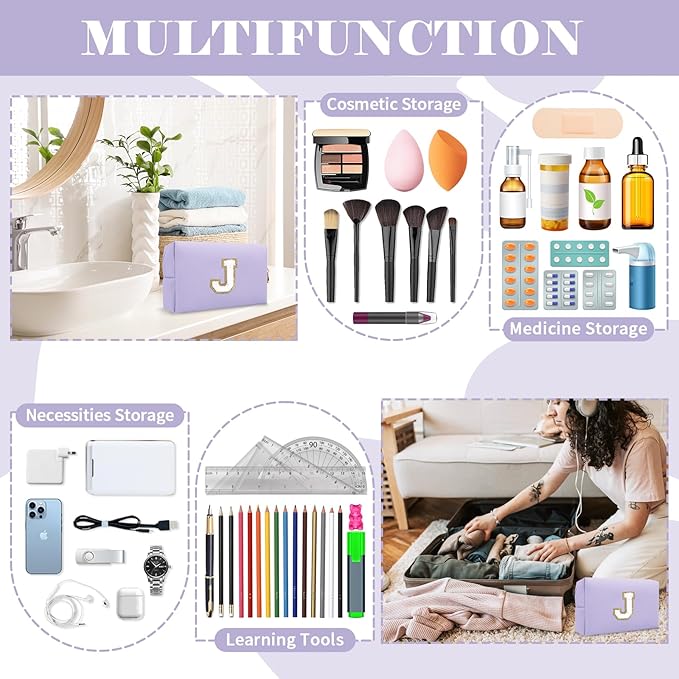 MULTIFUNCTION

J

Cosmetic Storage

Medicine Storage

Necessities Storage

90

Learning Tools

J