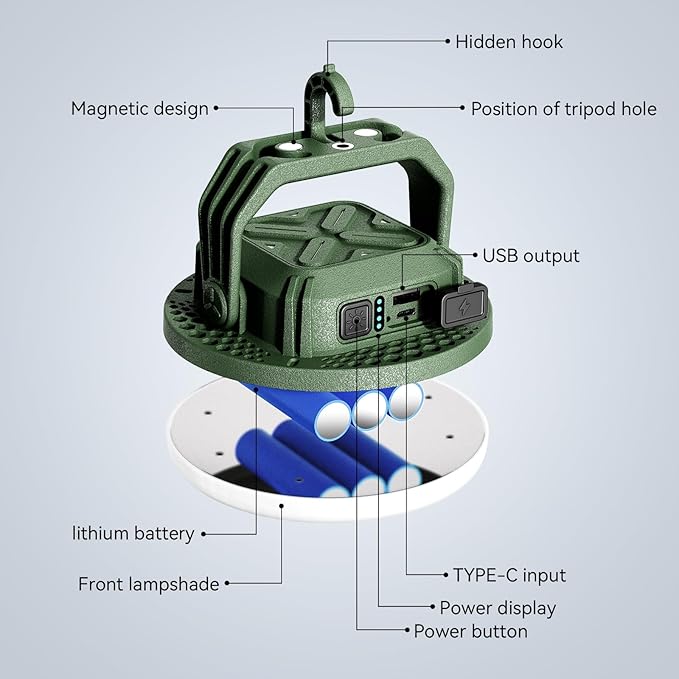 Hidden hook

Magnetic design

Position of tripod hole

USB output

lithium battery

Front lampshade

TYPE-C input

Power display

Power button