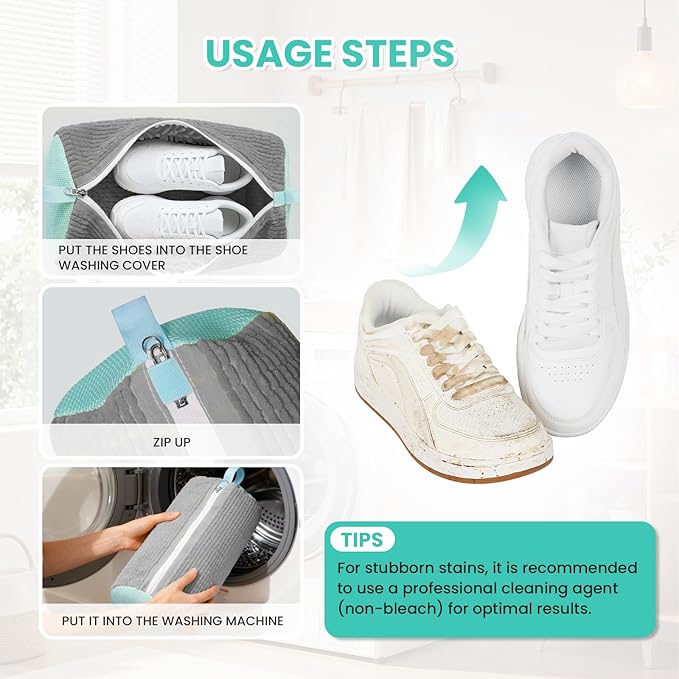 USAGE STEPS

PUT THE SHOES INTO THE SHOE WASHING COVER

ZIP UP

PUT IT INTO THE WASHING MACHINE

TIPS

For stubborn stains, it is recommended to use a professional cleaning agent (non-bleach) for optimal results.