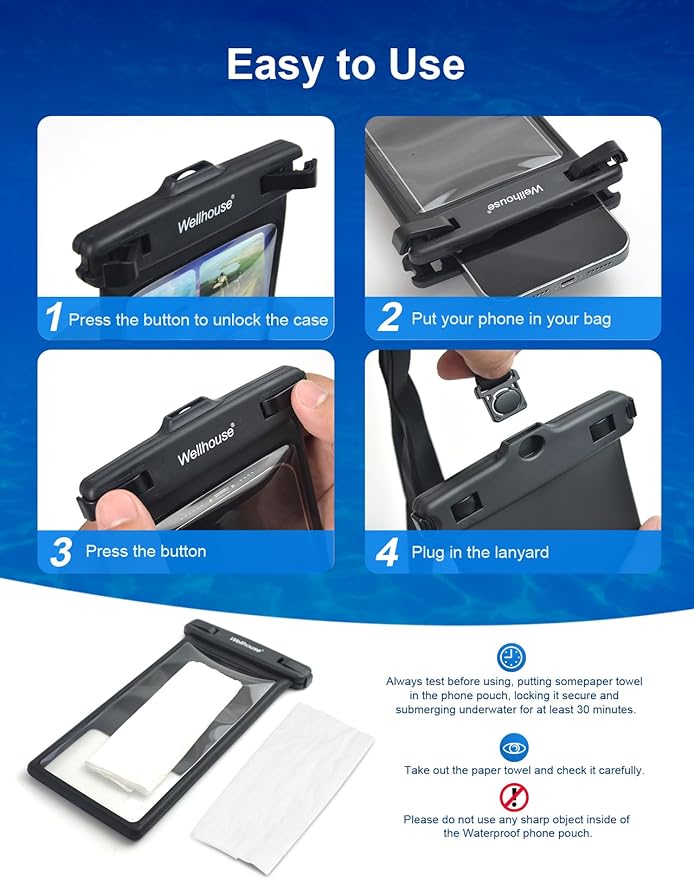 Easy to Use

Wellhouse®

1 Press the button to unlock the case

Wellhouse®

2 Put your phone in your bag

Wellhouse®

3 Press the button

4 Plug in the lanyard

Wellhouse®

Always test before using, putting somepaper towel in the phone pouch, locking it secure and submerging underwater for at least 30 minutes.

Take out the paper towel and check it carefully.

Please do not use any sharp object inside of the Waterproof phone pouch.