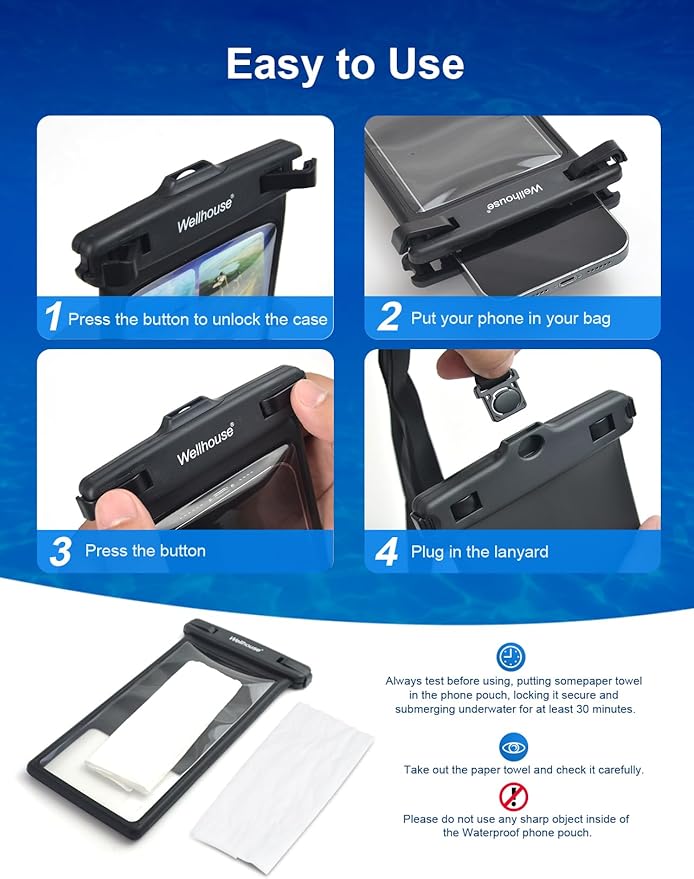 Easy to Use

Wellhouse®

1 Press the button to unlock the case

Wellhouse®

2 Put your phone in your bag

Wellhouse®

3 Press the button

4 Plug in the lanyard

Wellhouse®

Always test before using, putting somepaper towel in the phone pouch, locking it secure and submerging underwater for at least 30 minutes.

Take out the paper towel and check it carefully.

Please do not use any sharp object inside of the Waterproof phone pouch.