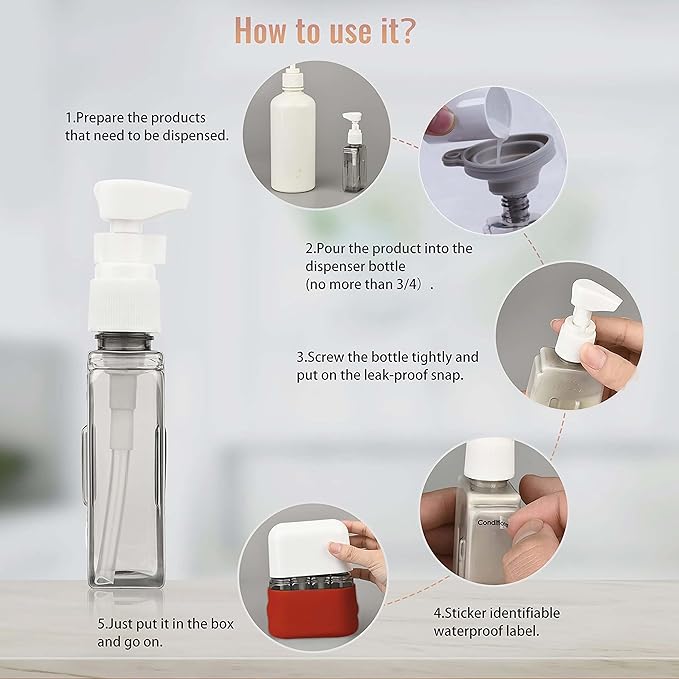 How to use it?

1.Prepare the products that need to be dispensed.

2.Pour the product into the dispenser bottle (no more than 3/4）.

3.Screw the bottle tightly and put on the leak-proof snap.

Conditioner

4.Sticker identifiable waterproof label.

5.Just put it in the box and go on.