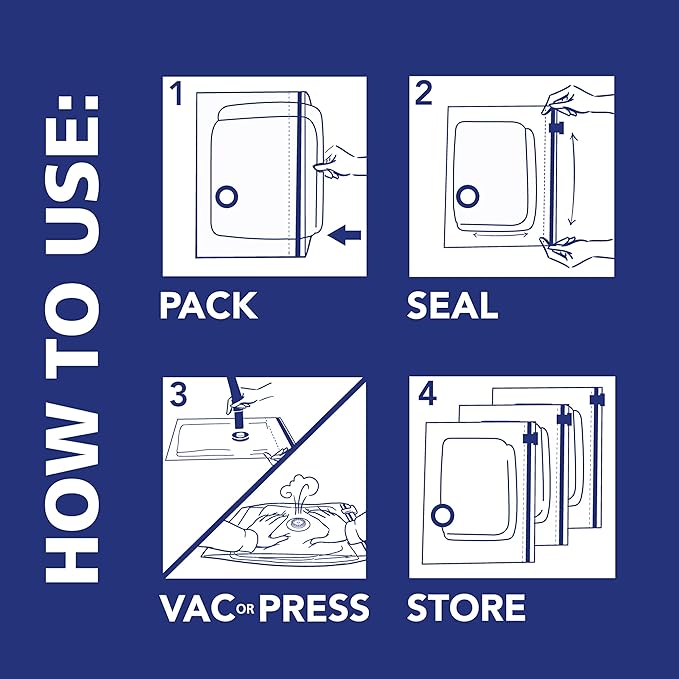 HOW TO USE:

1

PACK

2

SEAL

3

VAC OR PRESS

4

STORE