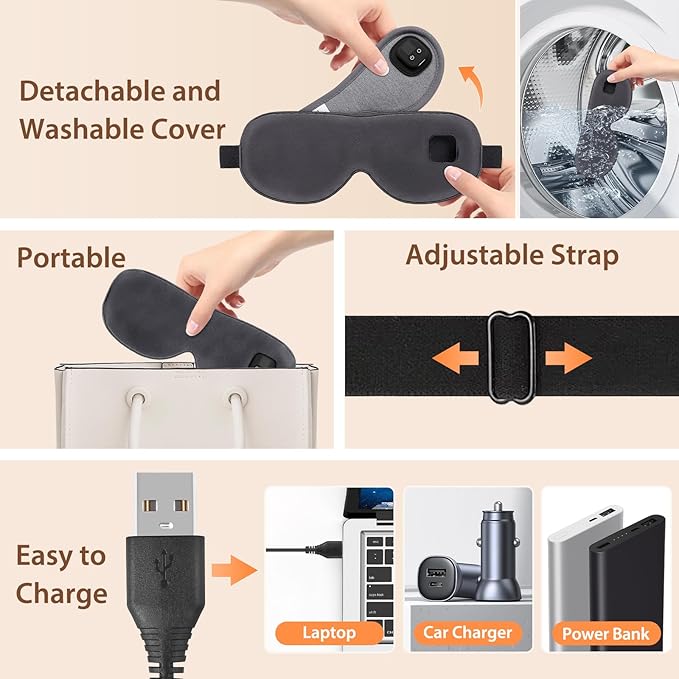 Detachable and Washable Cover

Portable

Adjustable Strap

Easy to Charge

Laptop

Car Charger

Power Bank