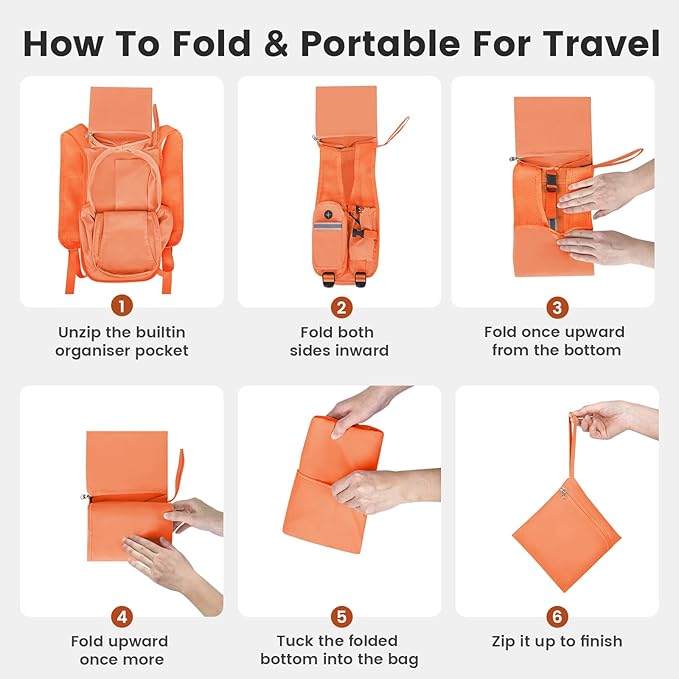 How To Fold & Portable For Travel

1
Unzip the builtin organiser pocket

2
Fold both sides inward

3
Fold once upward from the bottom

4
Fold upward once more

5
Tuck the folded bottom into the bag

6
Zip it up to finish