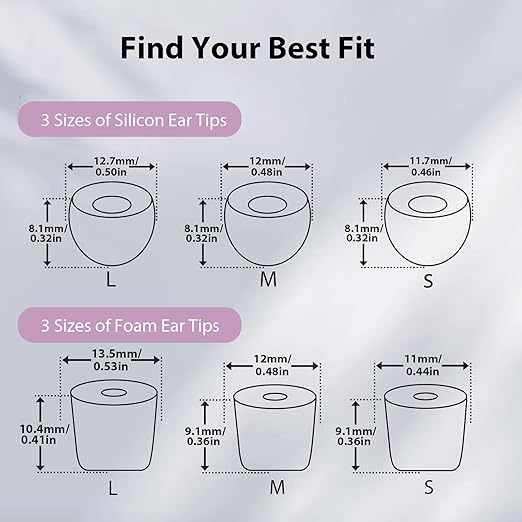 Find Your Best Fit

3 Sizes of Silicon Ear Tips

12.7mm/ 0.50in

8.1mm/ 0.32in

L

12mm/ 0.48in

8.1mm/ 0.32in

M

11.7mm/ 0.46in

8.1mm/ 0.32in

S

3 Sizes of Foam Ear Tips

13.5mm/ 0.53in

10.4mm/ 0.41in

L

12mm/ 0.48in

9.1mm/ 0.36in

M

11mm/ 0.44in

9.1mm/ 0.36in

S