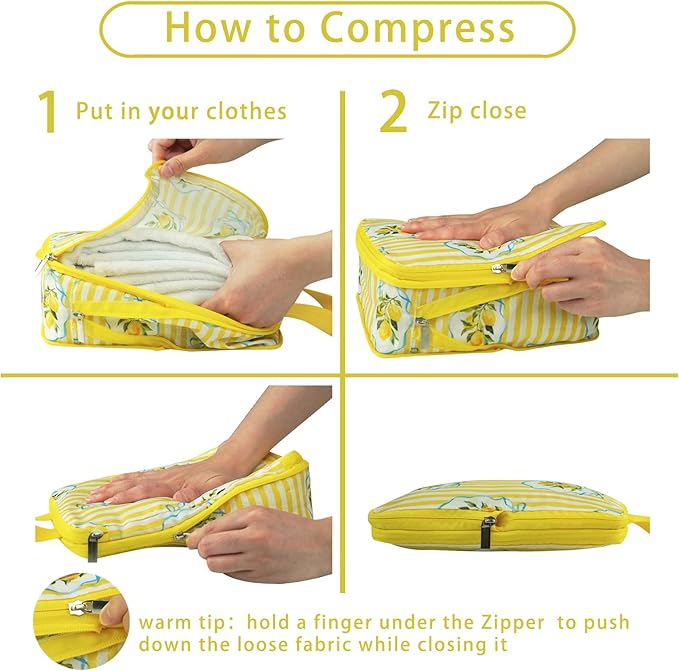 How to Compress

1 Put in your clothes

2 Zip close

warm tip: hold a finger under the Zipper to push down the loose fabric while closing it