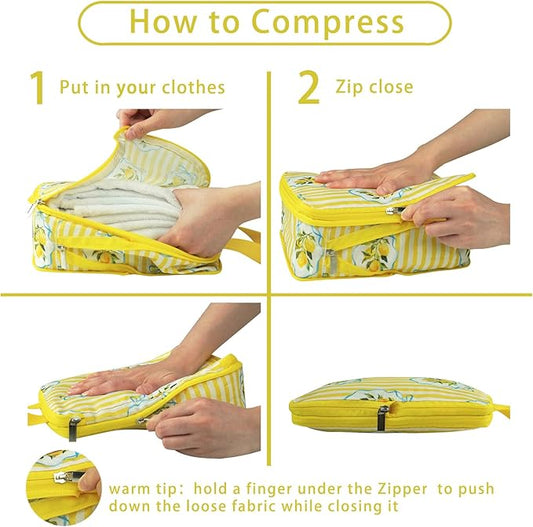 How to Compress

1 Put in your clothes

2 Zip close

warm tip: hold a finger under the Zipper to push down the loose fabric while closing it